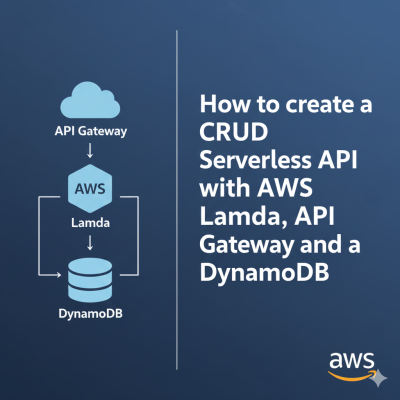 API Gateway

AWS

Lamda

DynamoDB

How to create a CRUD Serverless API with AWS Lamda, API Gateway and a DynamoDB

aws